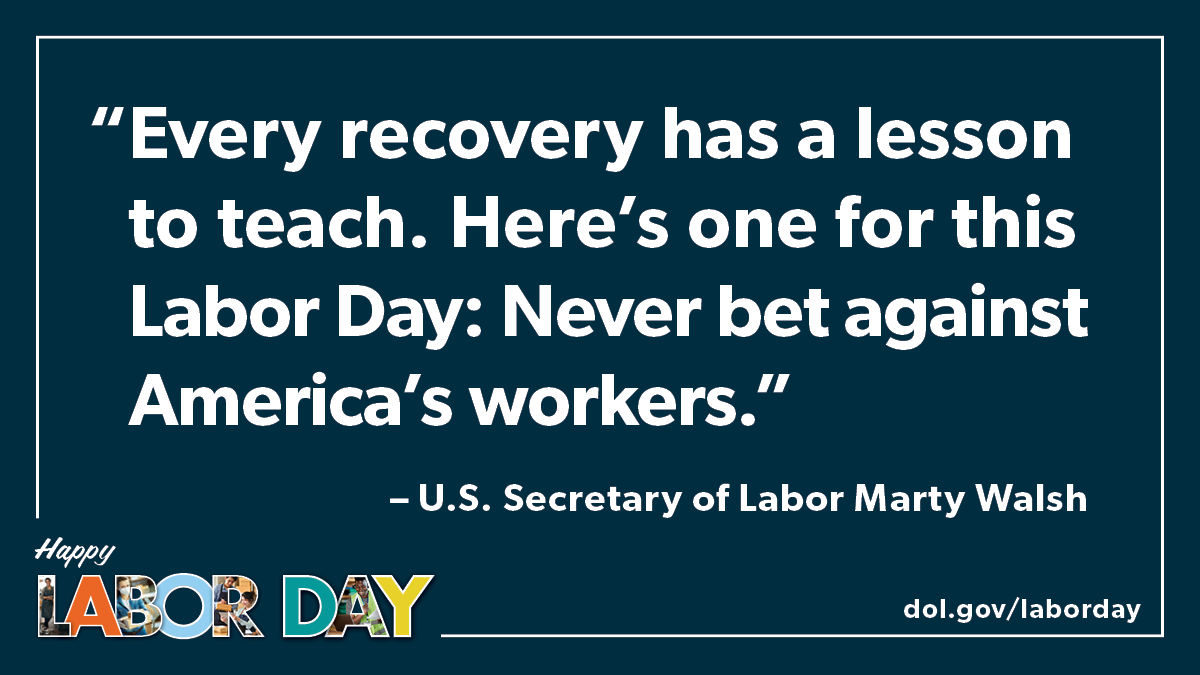 “Every recovery has a lesson to teach. Here’s one for this Labor Day: Never bet against America’s workers.”

– U.S. Secretary of Labor Marty Walsh

Happy
LABOR DAY

dol.gov/laborday