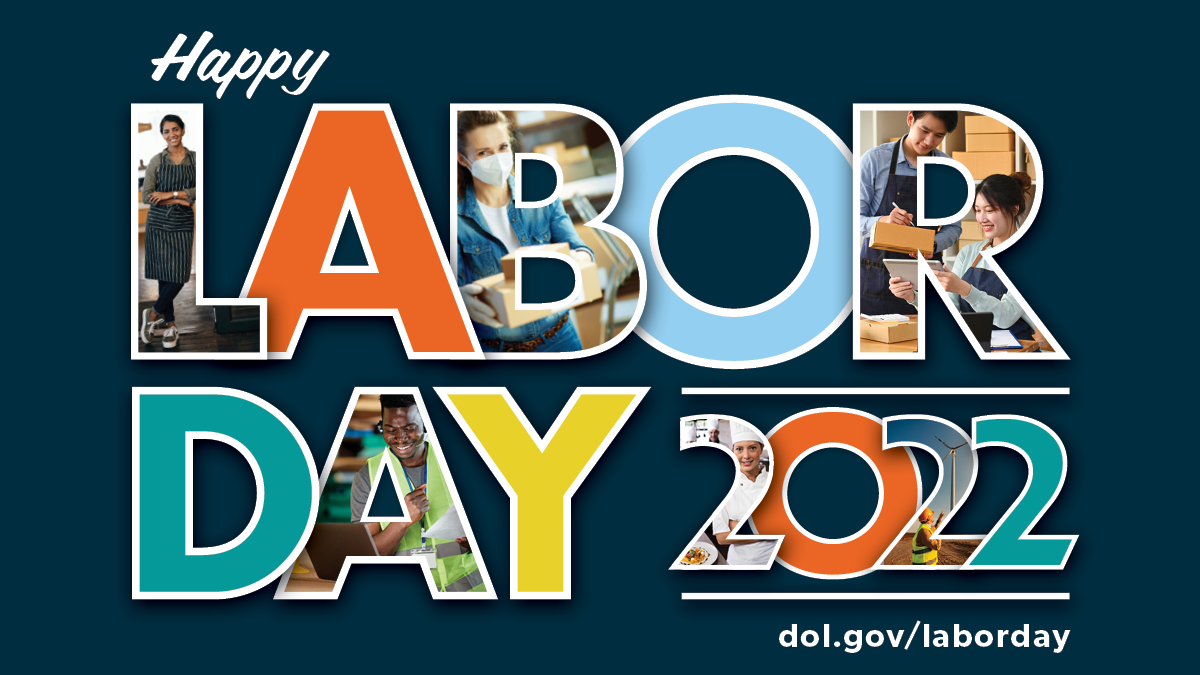 Happy
LABOR
DAY
2022
dol.gov/laborday