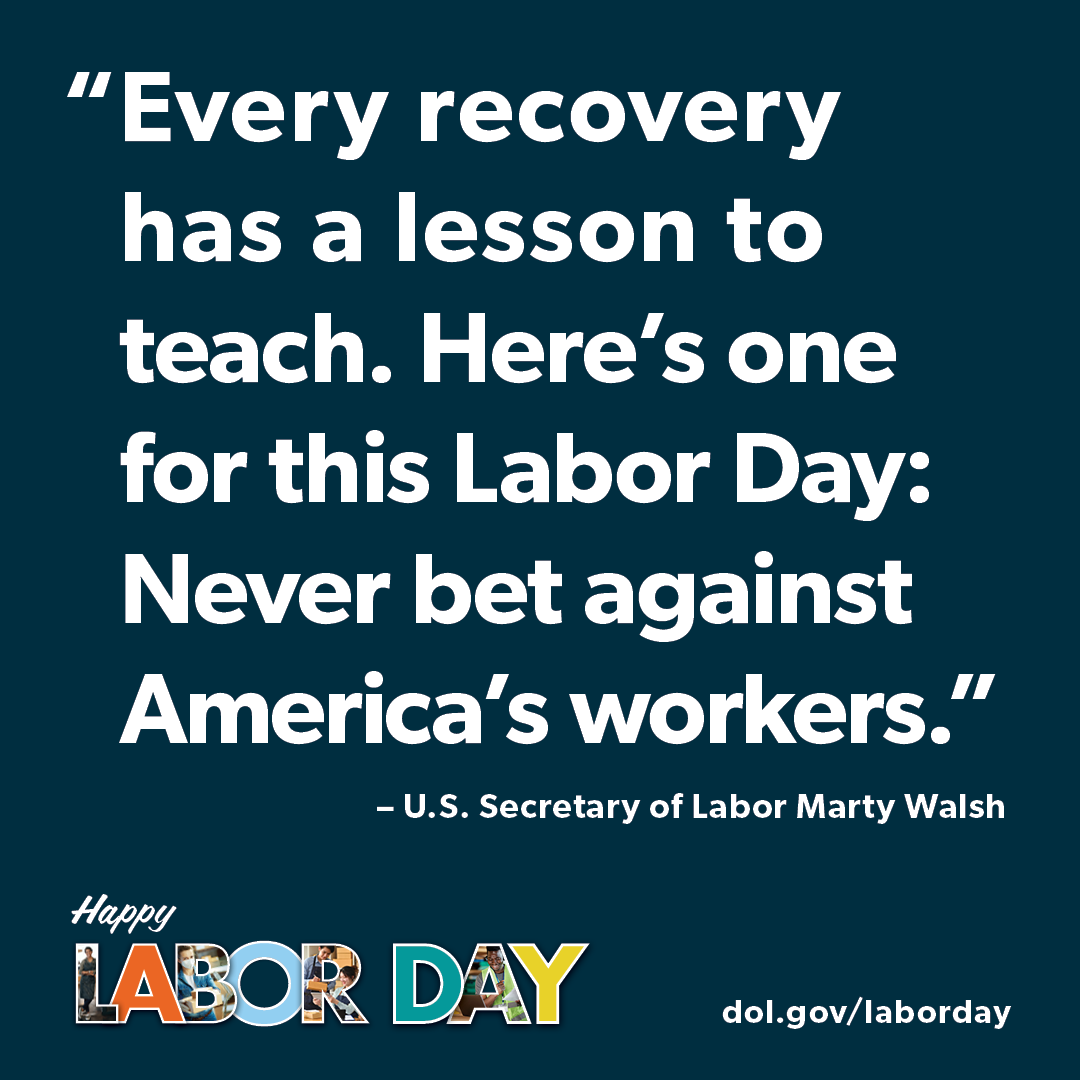 “Every recovery has a lesson to teach. Here’s one for this Labor Day: Never bet against America’s workers.”

– U.S. Secretary of Labor Marty Walsh

Happy
LABOR DAY

dol.gov/laborday