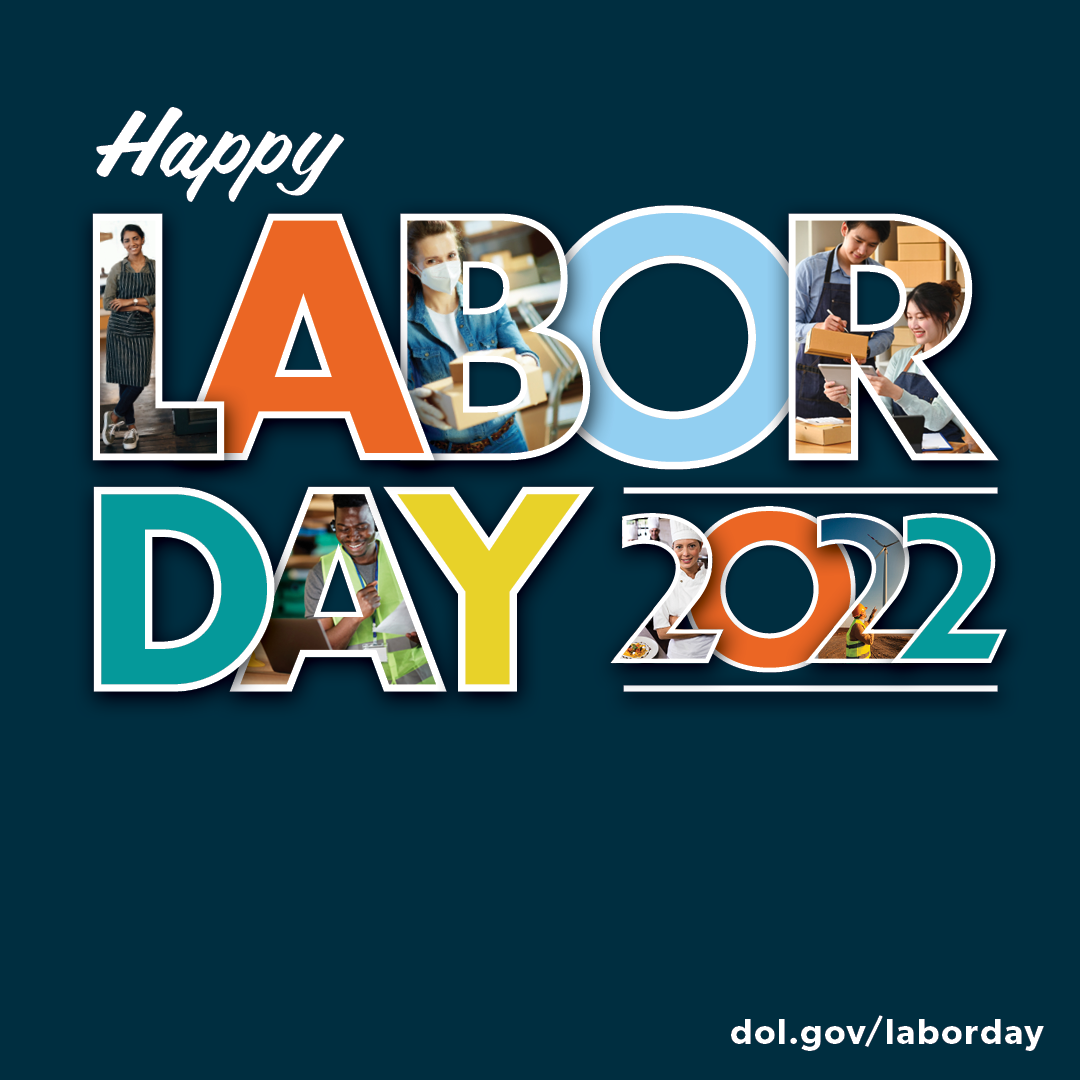 Happy
LABOR
DAY 2022

dol.gov/laborday