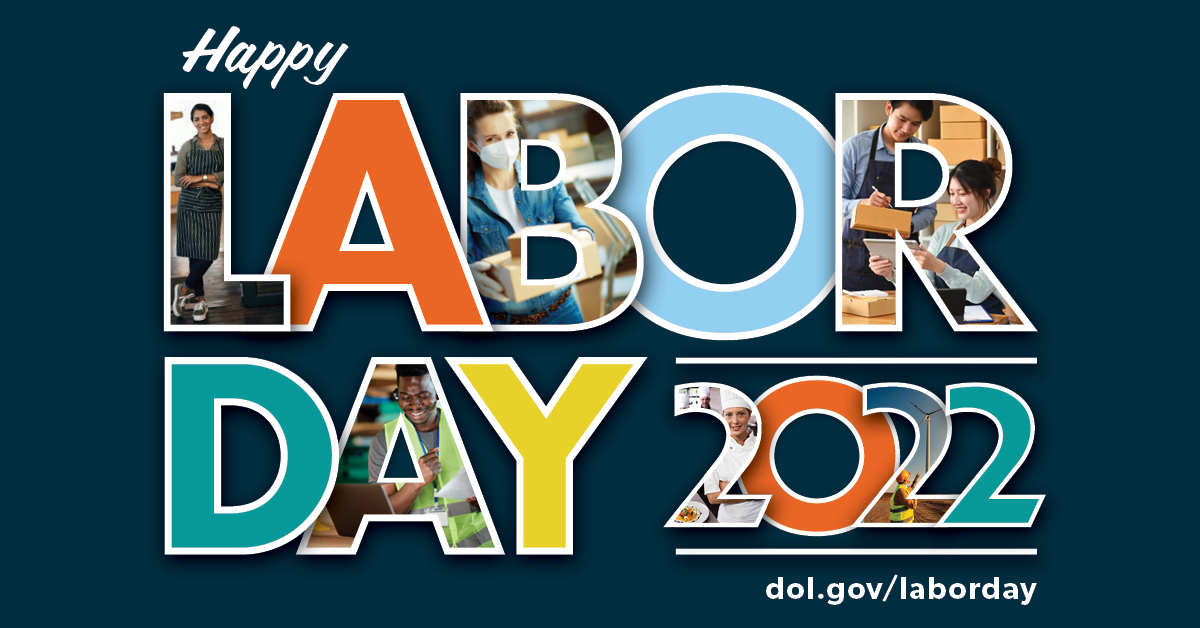 Happy
LABOR
DAY
2022
dol.gov/laborday